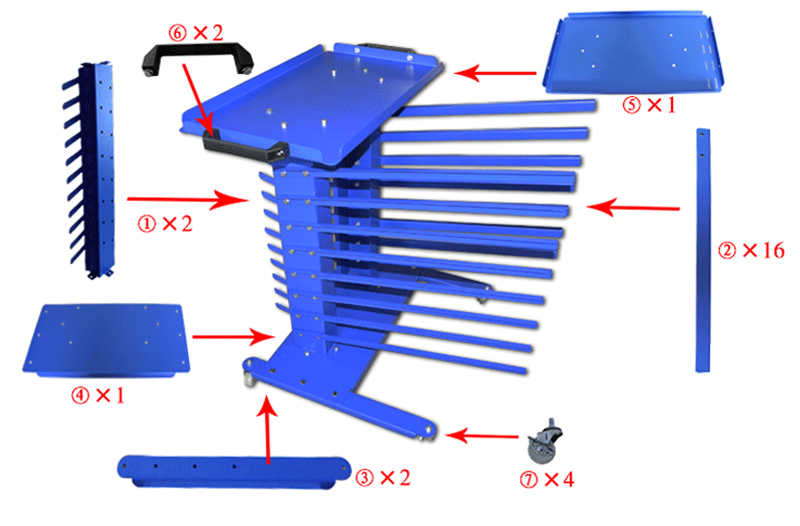 ⑥ ×2

⑤ ×1

① ×2

② ×16

④ ×1

③ ×2

⑦ ×4